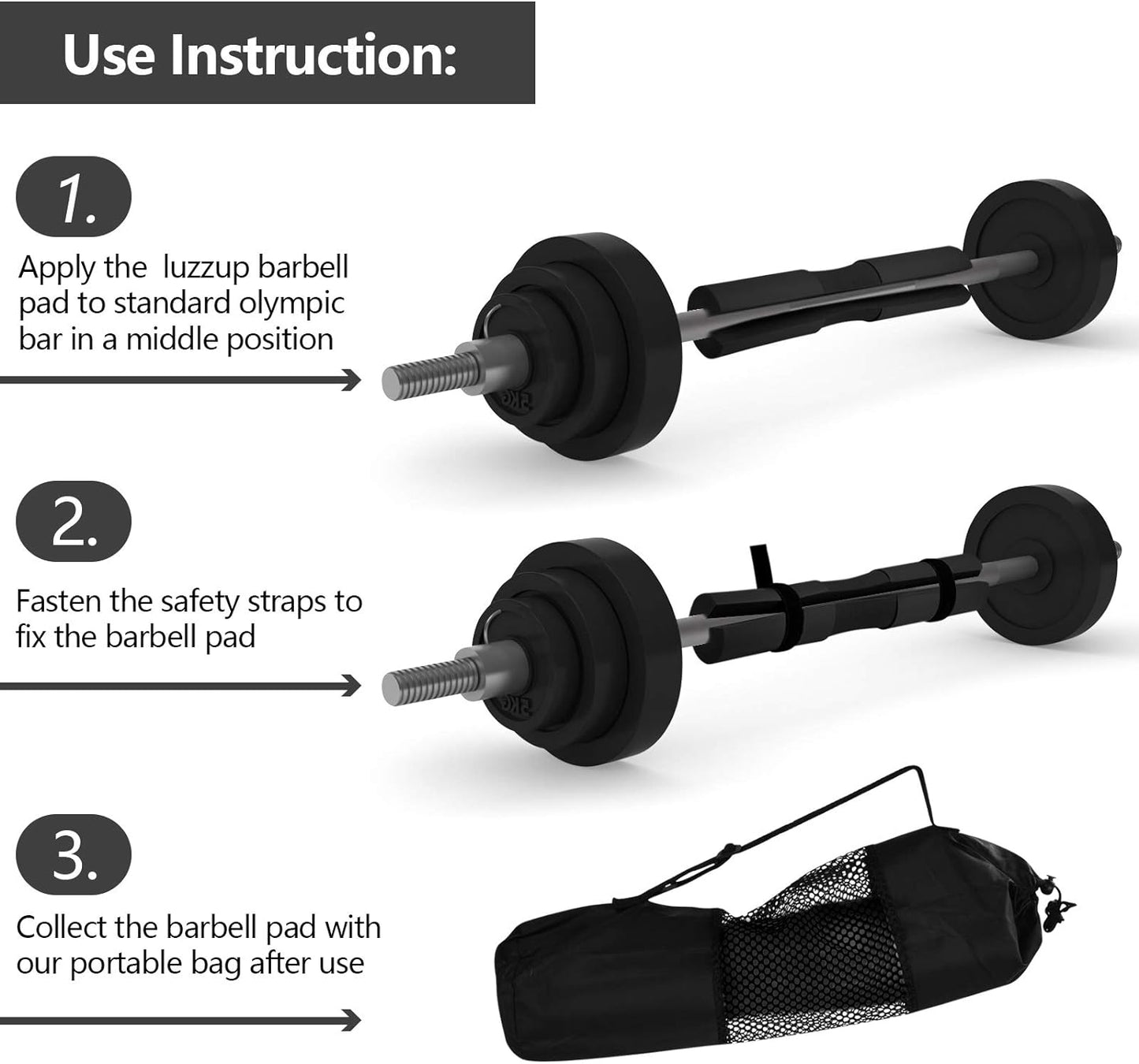 Use Instruction:

1.

Apply the  luzzup barbell pad to standard olympic bar in a middle position

5KG

2.

Fasten the safety straps to fix the barbell pad

5KG

3.

Collect the barbell pad with our portable bag after use